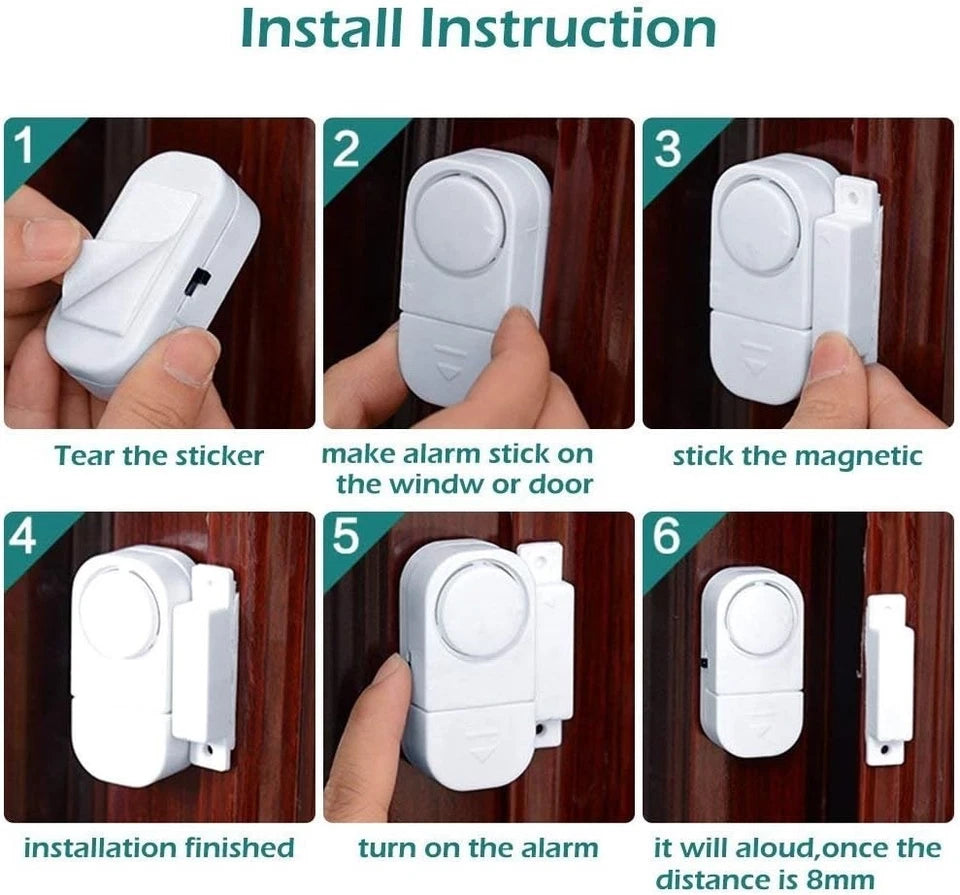 Install Instruction

1

Tear the sticker

2

make alarm stick on the windw or door

3

stick the magnetic

4

installation finished

5

turn on the alarm

6

it will aloud,once the distance is 8mm